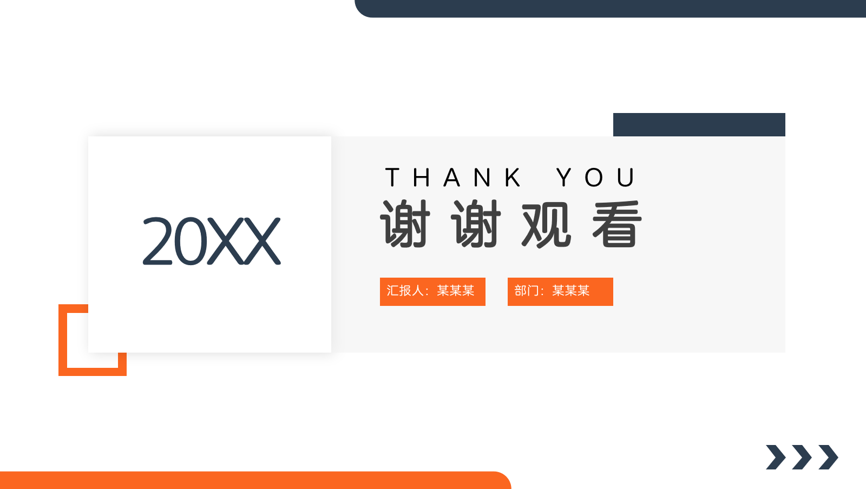 20XX

THANK YOU

谢谢观看

汇报人：某某某

部门：某某某