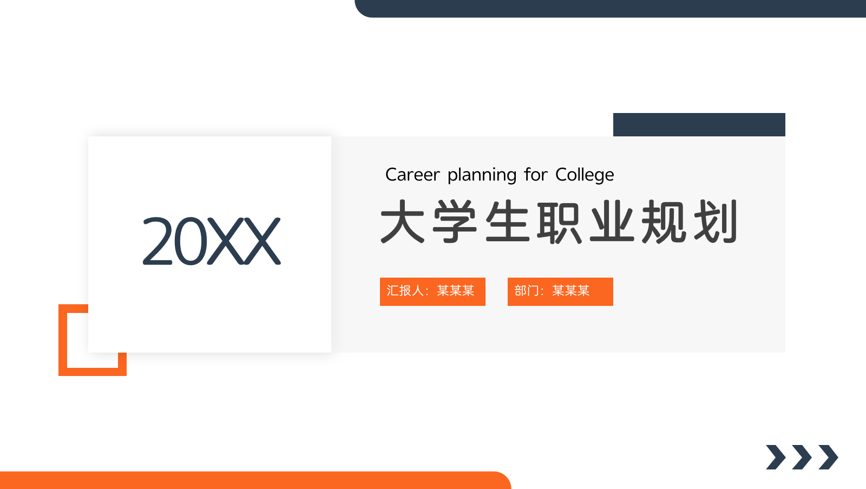 20XX

Career planning for College

大学生职业规划

汇报人：某某某

部门：某某某